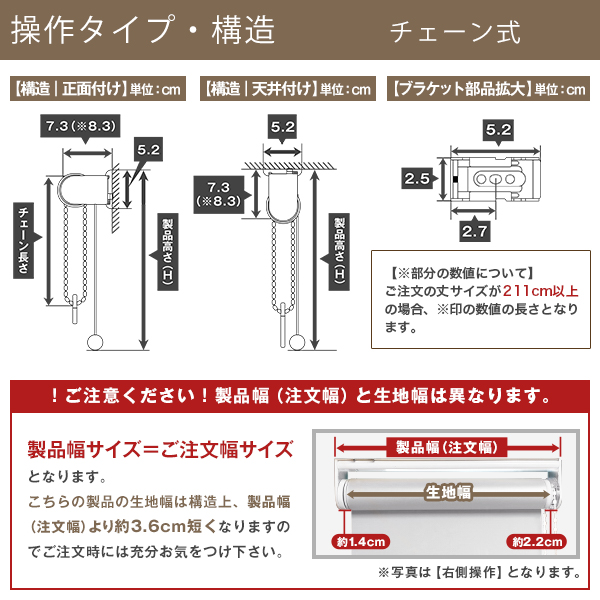 操作タイプ・構造　チェーン式

【構造｜正面付け】単位：cm

7.3（※8.3）

5.2

チェーン長さ

製品高さ（H）

【構造｜天井付け】単位：cm

5.2

7.3（※8.3）

製品高さ（H）

【ブラケット部品拡大】単位：cm

5.2

2.5

2.7

【※部分の数値について】
ご注文の丈サイズが211cm以上の場合、※印の数値の長さとなります。

！ご注意ください！製品幅（注文幅）と生地幅は異なります。

製品幅サイズ＝ご注文幅サイズ
となります。
こちらの製品の生地幅は構造上、製品幅（注文幅）より約3.6cm短くなりますのでご注文時には充分お気をつけ下さい。

製品幅（注文幅）

生地幅

約1.4cm

約2.2cm

※写真は【右側操作】となります。