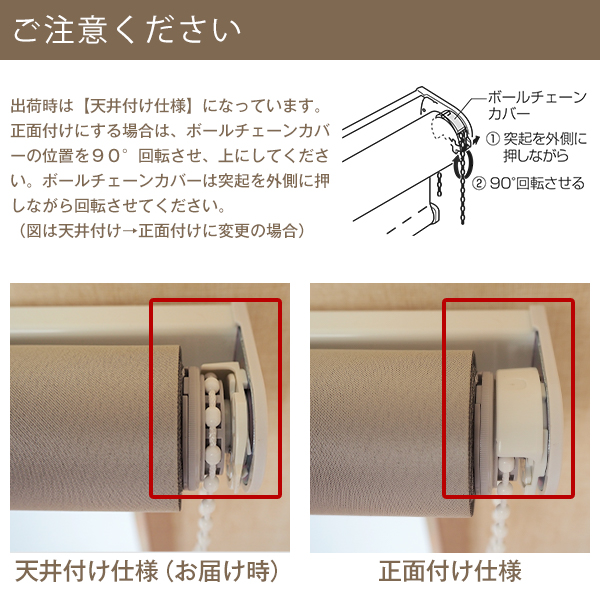 ご注意ください

出荷時は【天井付け仕様】になっています。正面付けにする場合は、ボールチェーンカバーの位置を９０°回転させ、上にしてください。ボールチェーンカバーは突起を外側に押しながら回転させてください。
（図は天井付け→正面付けに変更の場合）

ボールチェーンカバー
① 突起を外側に押しながら
② 90°回転させる

天井付け仕様（お届け時）

正面付け仕様