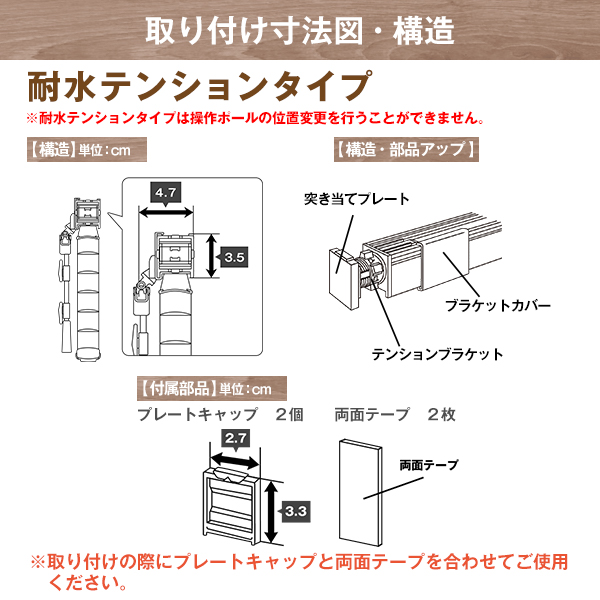 取り付け寸法図・構造

耐水テンションタイプ

※耐水テンションタイプは操作ポールの位置変更を行うことができません。

【構造】単位：cm

4.7

3.5

【構造・部品アップ】

突き当てプレート

ブラケットカバー

テンションブラケット

【付属部品】単位：cm

プレートキャップ　2個

両面テープ　2枚

2.7

3.3

両面テープ

※取り付けの際にプレートキャップと両面テープを合わせてご使用ください。