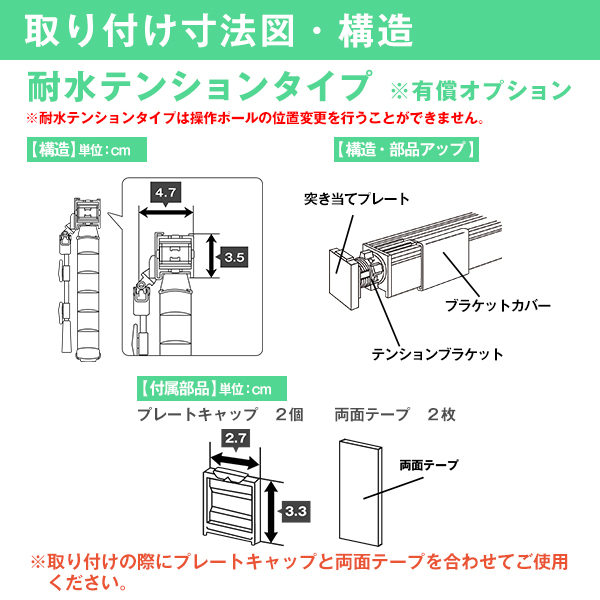 取り付け寸法図・構造

耐水テンションタイプ ※有償オプション

※耐水テンションタイプは操作ポールの位置変更を行うことができません。

【構造】単位：cm

4.7

3.5

【構造・部品アップ】

突き当てプレート

ブラケットカバー

テンションブラケット

【付属部品】単位：cm

プレートキャップ　2個

両面テープ　2枚

2.7

3.3

両面テープ

※取り付けの際にプレートキャップと両面テープを合わせてご使用ください。