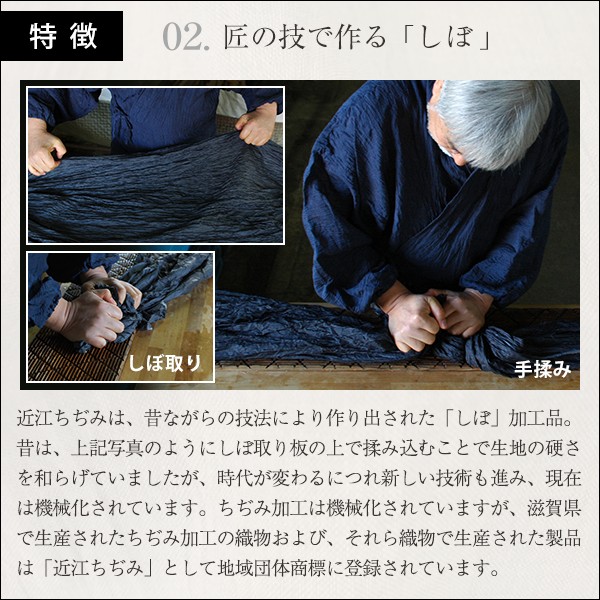 特徴

02. 匠の技で作る「しぼ」

しぼ取り

手揉み

近江ちぢみは、昔ながらの技法により作り出された「しぼ」加工品。昔は、上記写真のようにしぼ取り板の上で揉み込むことで生地の硬さを和らげていましたが、時代が変わるにつれ新しい技術も進み、現在は機械化されています。ちぢみ加工は機械化されていますが、滋賀県で生産されたちぢみ加工の織物および、それら織物で生産された製品は「近江ちぢみ」として地域団体商標に登録されています。